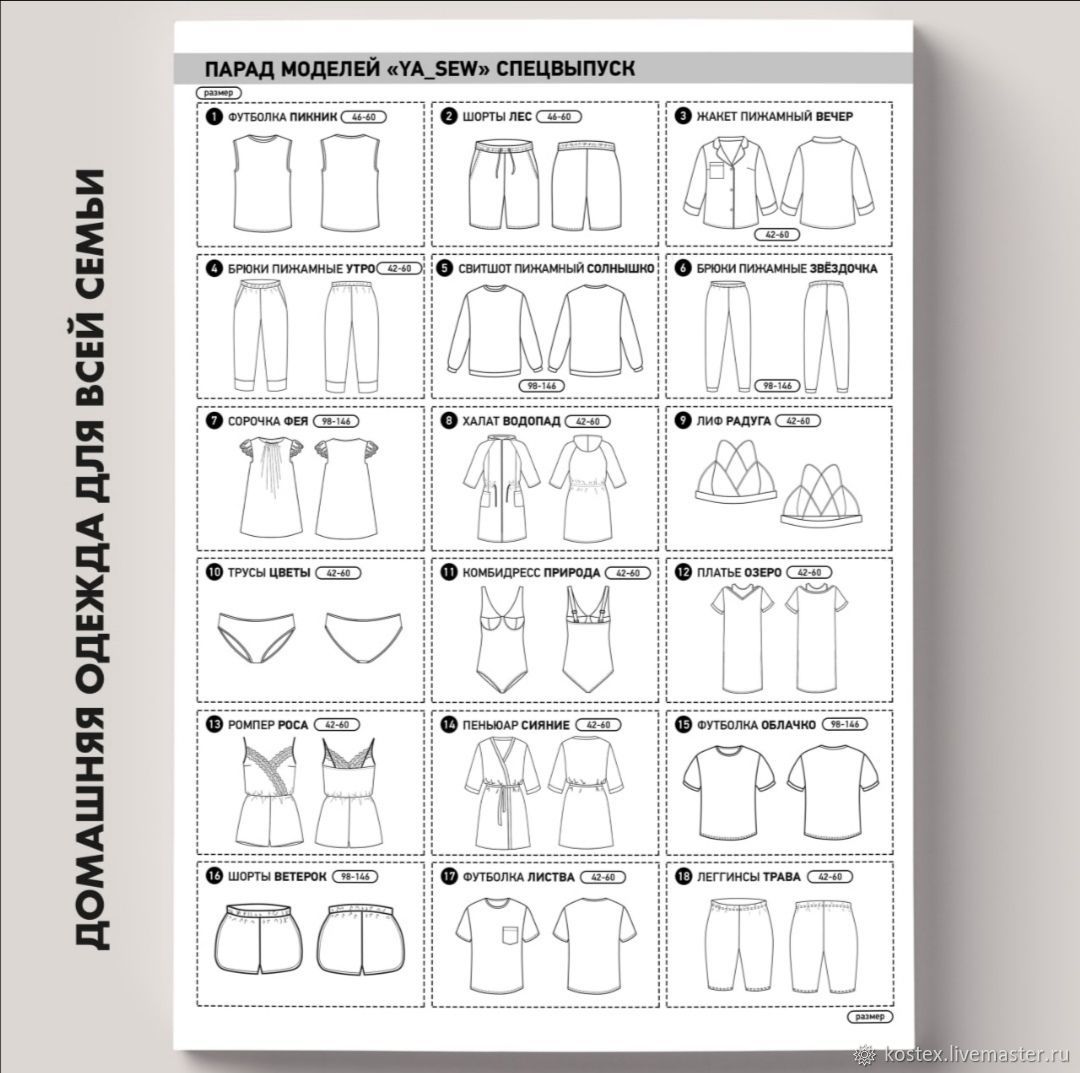 ДОМАШНЯЯ ОДЕЖДА ДЛЯ ВСЕЙ СЕМЬИ

ПАРАД МОДЕЛЕЙ «YA_SEW» СПЕЦВЫПУСК

размер

1 ФУТБОЛКА ПИКНИК 46-60

2 ШОРТЫ ЛЕС 46-60

3 ЖАКЕТ ПИЖАМНЫЙ ВЕЧЕР 42-60

4 БРЮКИ ПИЖАМНЫЕ УТРО 42-60

5 СВИТШОТ ПИЖАМНЫЙ СОЛНЫШКО 98-146

6 БРЮКИ ПИЖАМНЫЕ ЗВЁЗДОЧКА 98-146

7 СОРОЧКА ФЕЯ 98-146

8 ХАЛАТ ВОДОПАД 42-60

9 ЛИФ РАДУГА 42-60

10 ТРУСЫ ЦВЕТЫ 42-60

11 КОМБИДРЕСС ПРИРОДА 42-60

12 ПЛАТЬЕ ОЗЕРО 42-60

13 РОМПЕР РОСА 42-60

14 ПЕНЬЮАР СИЯНИЕ 42-60

15 ФУТБОЛКА ОБЛАЧКО 98-146

16 ШОРТЫ ВЕТЕРОК 98-146

17 ФУТБОЛКА ЛИСТВА 42-60

18 ЛЕГГИНСЫ ТРАВА 42-60

размер

kostex.livemaster.ru