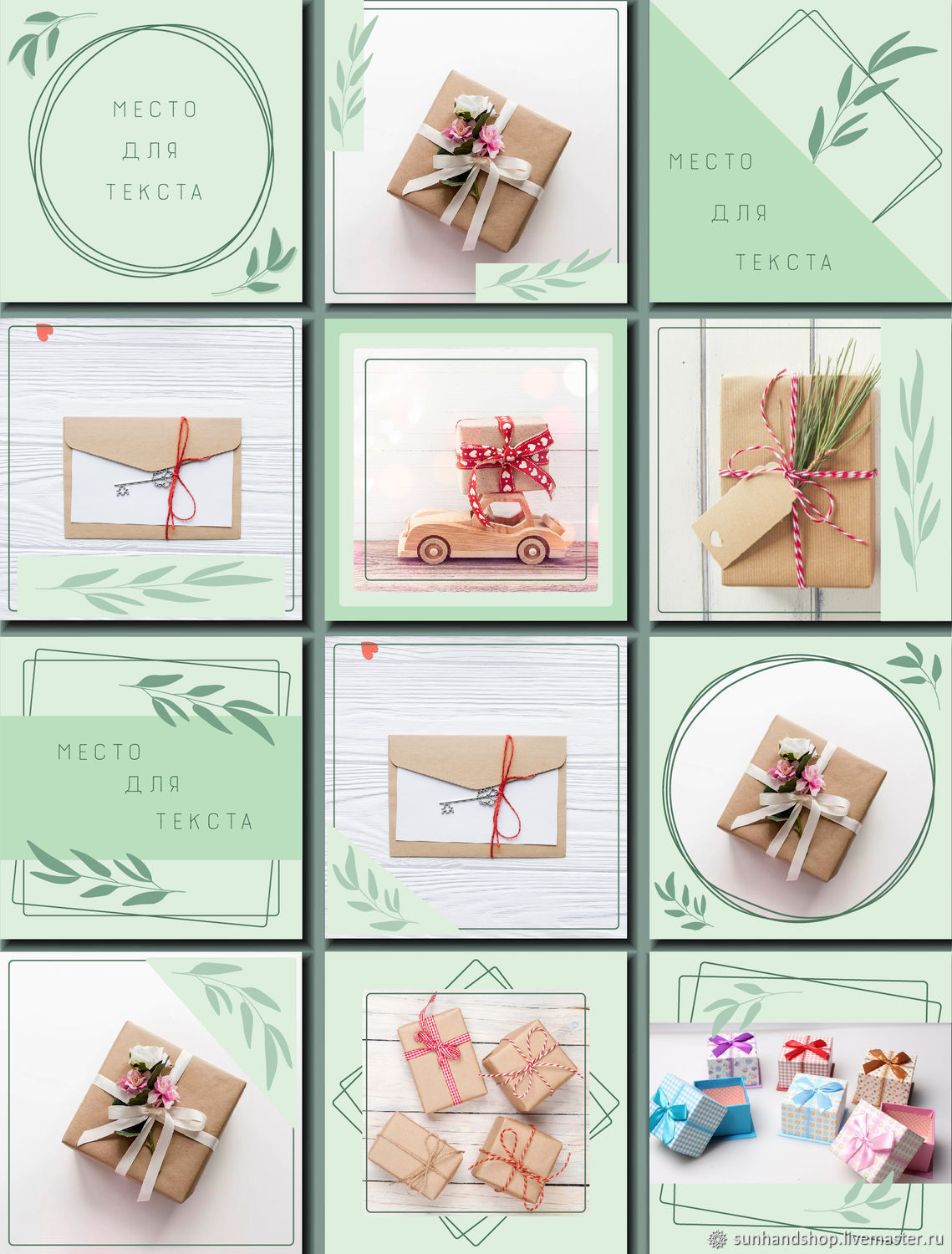 МЕСТО
ДЛЯ
ТЕКСТА

МЕСТО
ДЛЯ
ТЕКСТА

МЕСТО
ДЛЯ
ТЕКСТА

sunhandshop.livemaster.ru