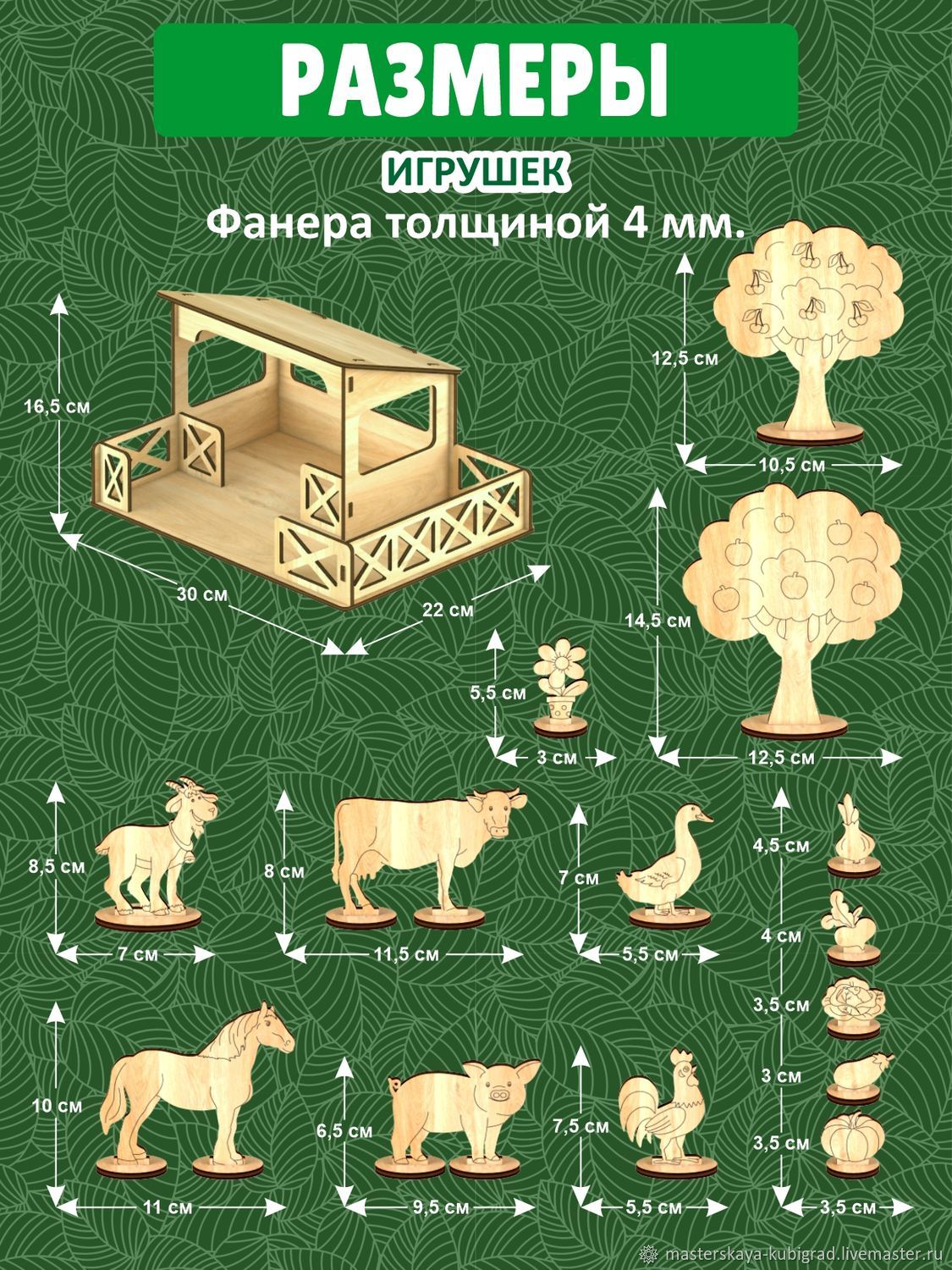 РАЗМЕРЫ

ИГРУШЕК

Фанера толщиной 4 мм.

16,5 см

30 см

22 см

12,5 см

10,5 см

14,5 см

12,5 см

5,5 см

3 см

8,5 см

7 см

8 см

11,5 см

7 см

5,5 см

4,5 см

4 см

3,5 см

3 см

3,5 см

3,5 см

10 см

11 см

6,5 см

9,5 см

7,5 см

5,5 см

masterskaya-kubigrad.livemaster.ru