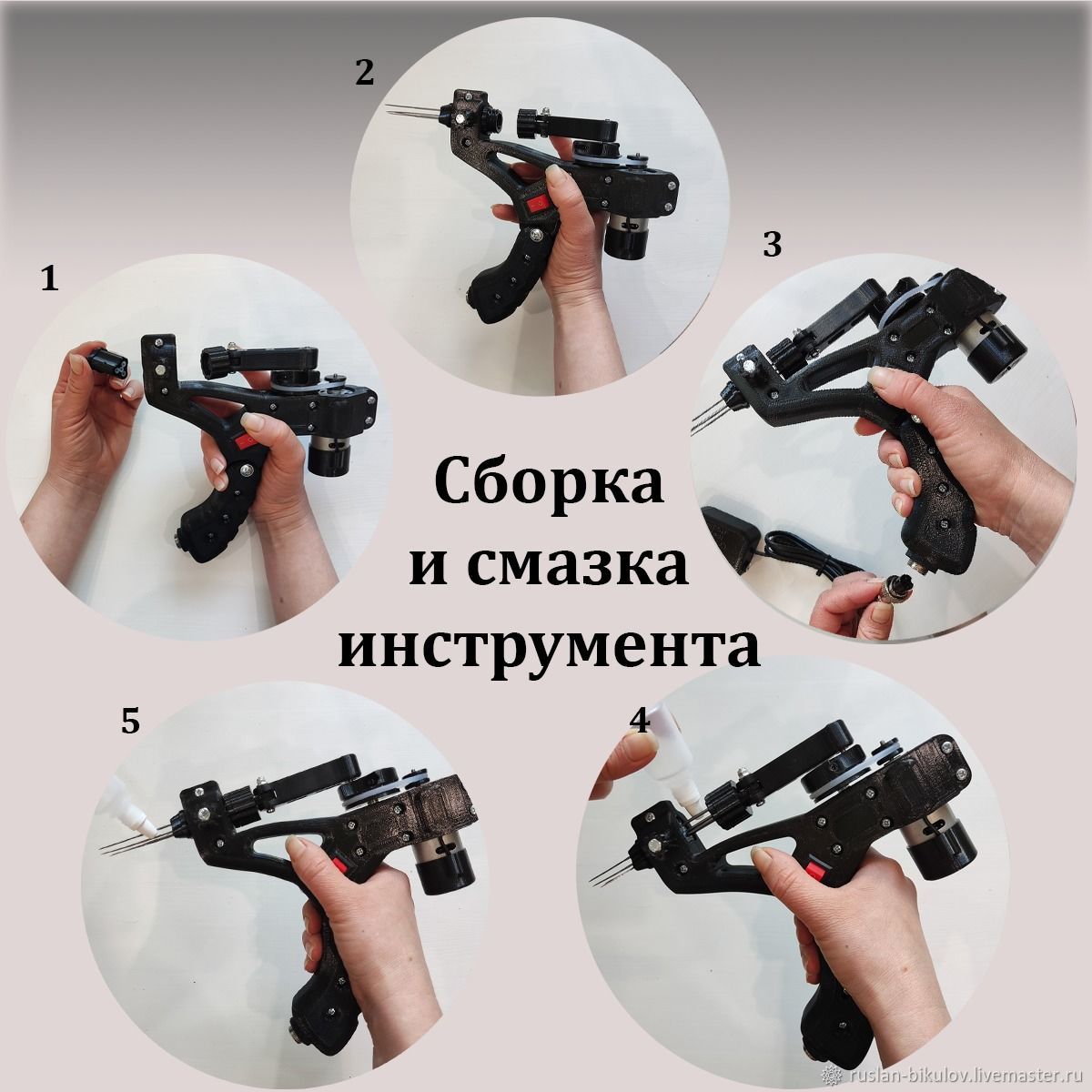 2

1

3

Сборка и смазка инструмента

5

4

ruslan-bikulov.livemaster.ru