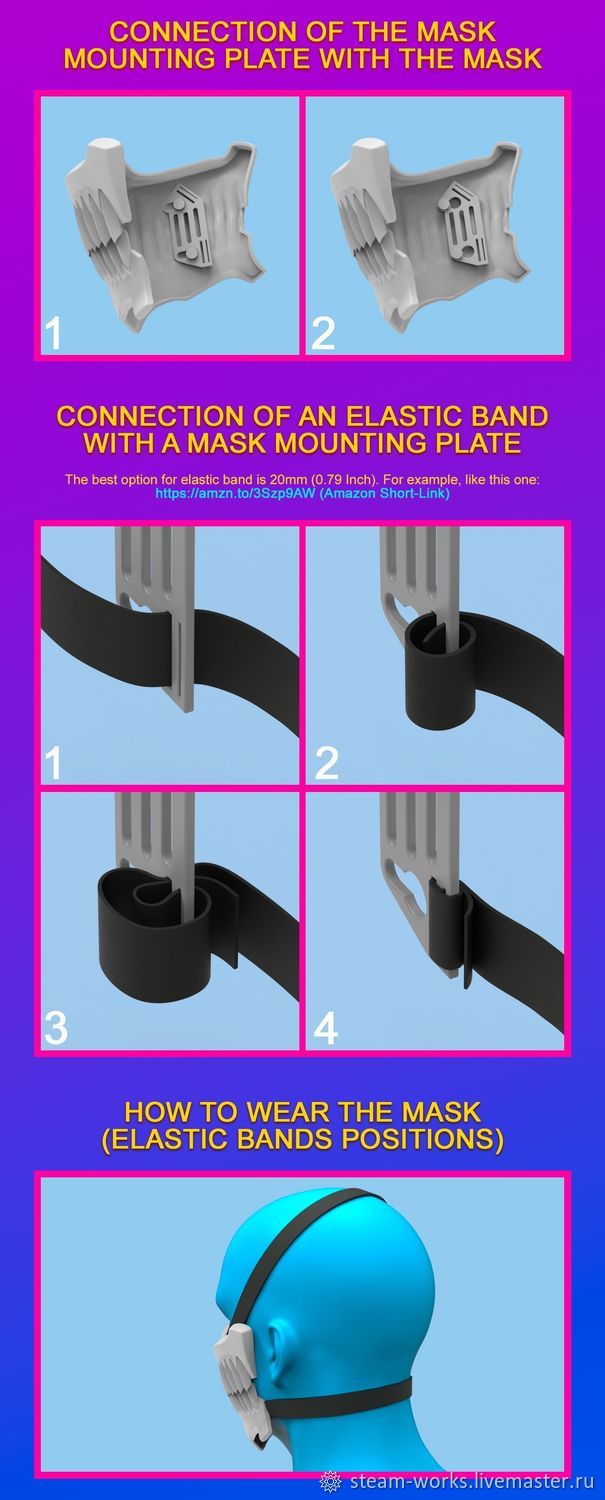 CONNECTION OF THE MASK MOUNTING PLATE WITH THE MASK

1

2

CONNECTION OF AN ELASTIC BAND WITH A MASK MOUNTING PLATE

The best option for elastic band is 20mm (0.79 Inch). For example, like this one:
https://amzn.to/3Szp9AW (Amazon Short-Link)

1

2

3

4

HOW TO WEAR THE MASK (ELASTIC BANDS POSITIONS)

steam-works.livemaster.ru