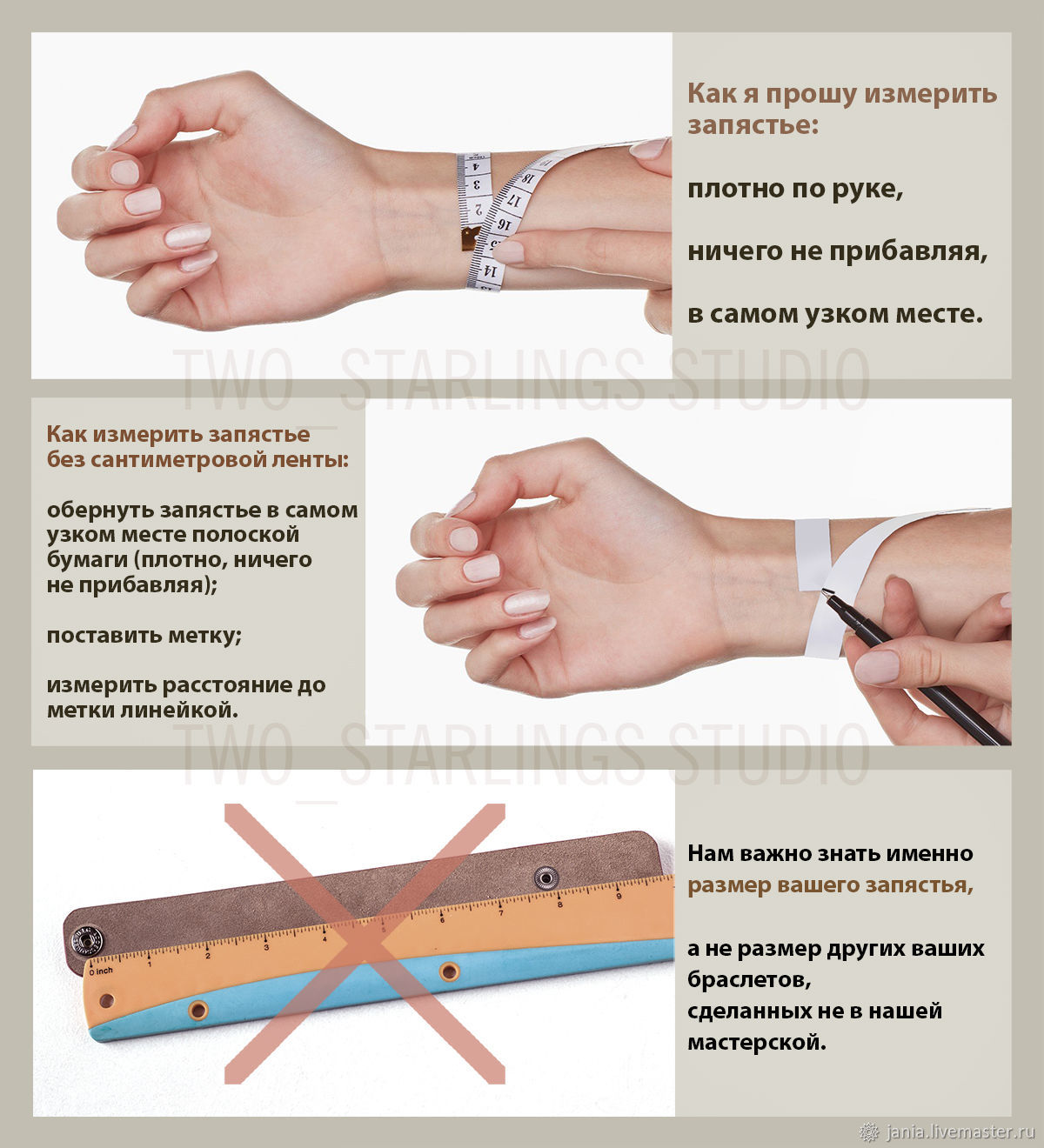 Как я прошу измерить запястье:

плотно по руке,

ничего не прибавляя,

в самом узком месте.

TWO_STARLINGS STUDIO

Как измерить запястье без сантиметровой ленты:

обернуть запястье в самом узком месте полоской бумаги (плотно, ничего не прибавляя);

поставить метку;

измерить расстояние до метки линейкой.

TWO_STARLINGS STUDIO

0 inch 1 2 3 4 5 6 7 8 9

Нам важно знать именно размер вашего запястья,

а не размер других ваших браслетов, сделанных не в нашей мастерской.

jania.livemaster.ru