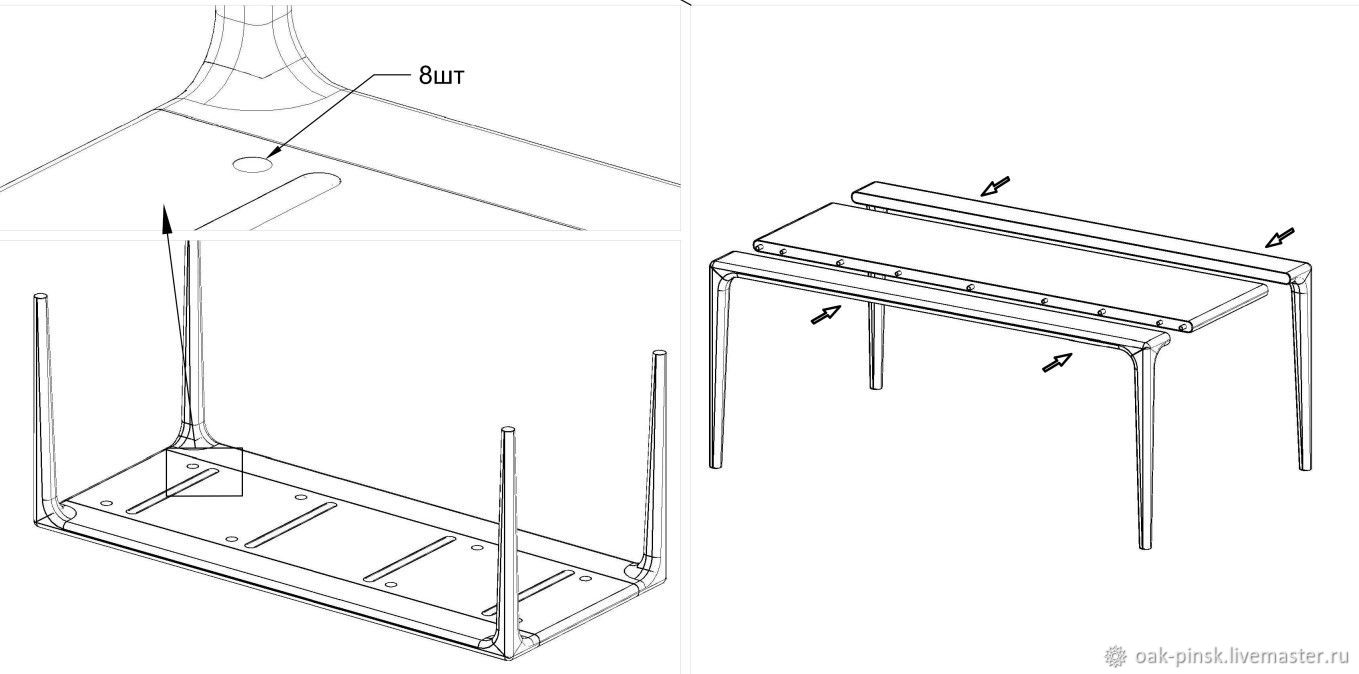 8шт

oak-pinsk.livemaster.ru